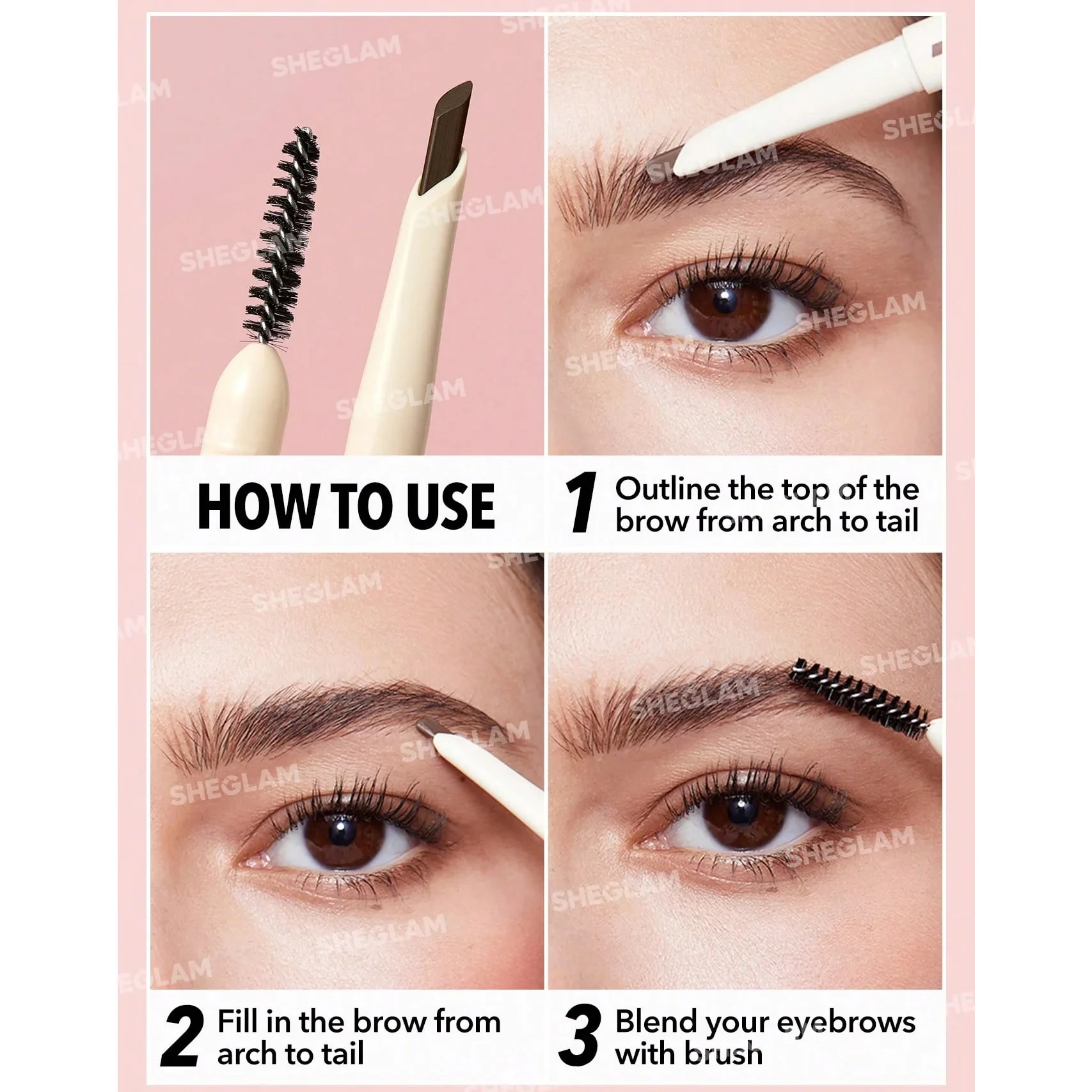 SHEGLAM

HOW TO USE

1 Outline the top of the brow from arch to tail

2 Fill in the brow from arch to tail

3 Blend your eyebrows with brush